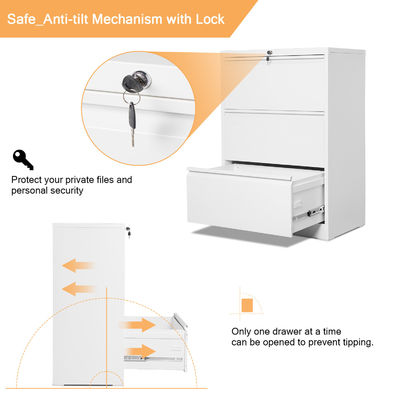 Safe_Anti-tilt Mechanism with Lock

Protect your private files and personal security

Only one drawer at a time can be opened to prevent tipping.